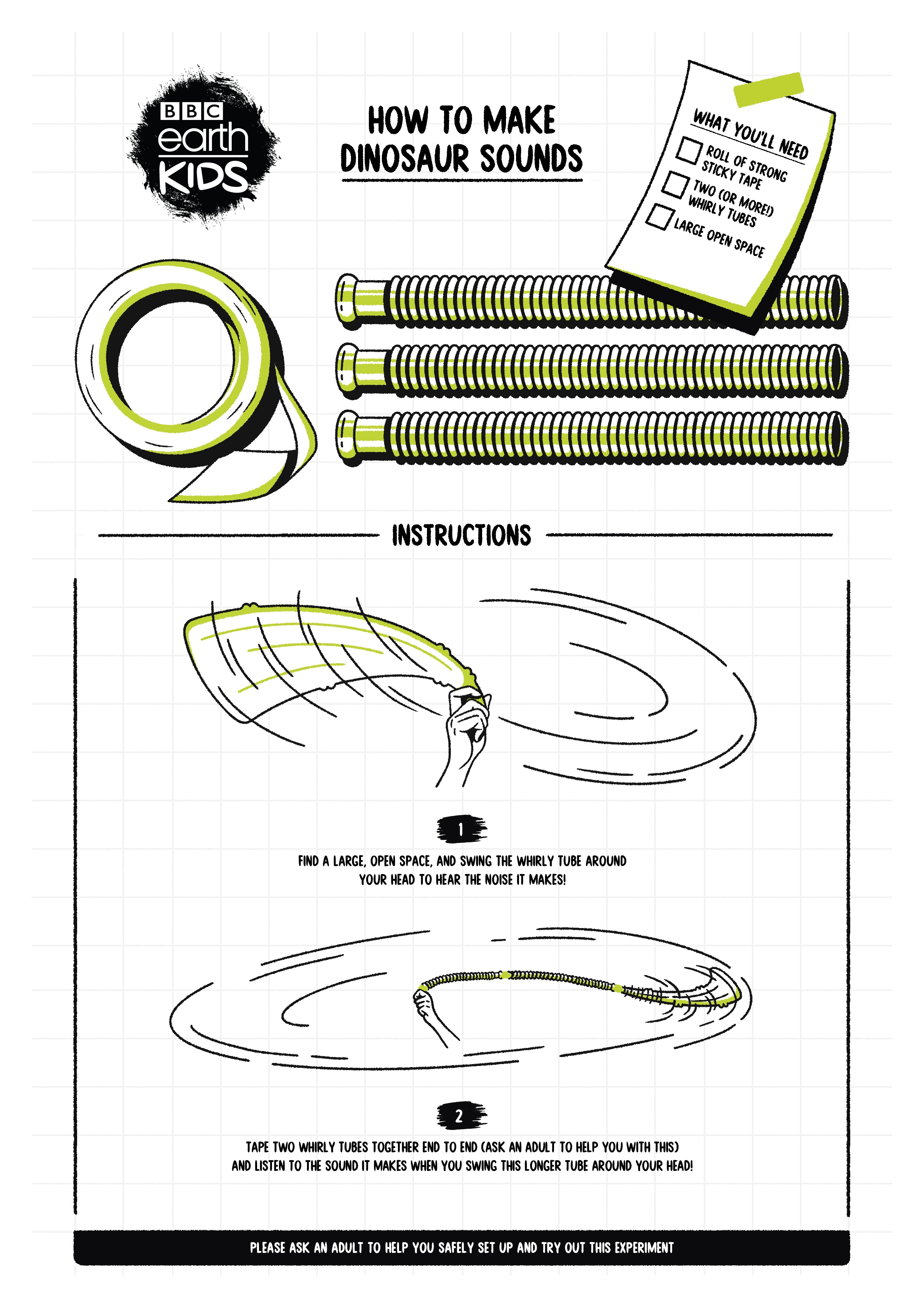 BBC earth KIDS

HOW TO MAKE DINOSAUR SOUNDS

WHAT YOU'LL NEED
ROLL OF STRONG STICKY TAPE
TWO (OR MORE!) WHIRLY TUBES
LARGE OPEN SPACE

INSTRUCTIONS

1

FIND A LARGE, OPEN SPACE, AND SWING THE WHIRLY TUBE AROUND YOUR HEAD TO HEAR THE NOISE IT MAKES!

2

TAPE TWO WHIRLY TUBES TOGETHER END TO END (ASK AN ADULT TO HELP YOU WITH THIS) AND LISTEN TO THE SOUND IT MAKES WHEN YOU SWING THIS LONGER TUBE AROUND YOUR HEAD!

PLEASE ASK AN ADULT TO HELP YOU SAFELY SET UP AND TRY OUT THIS EXPERIMENT